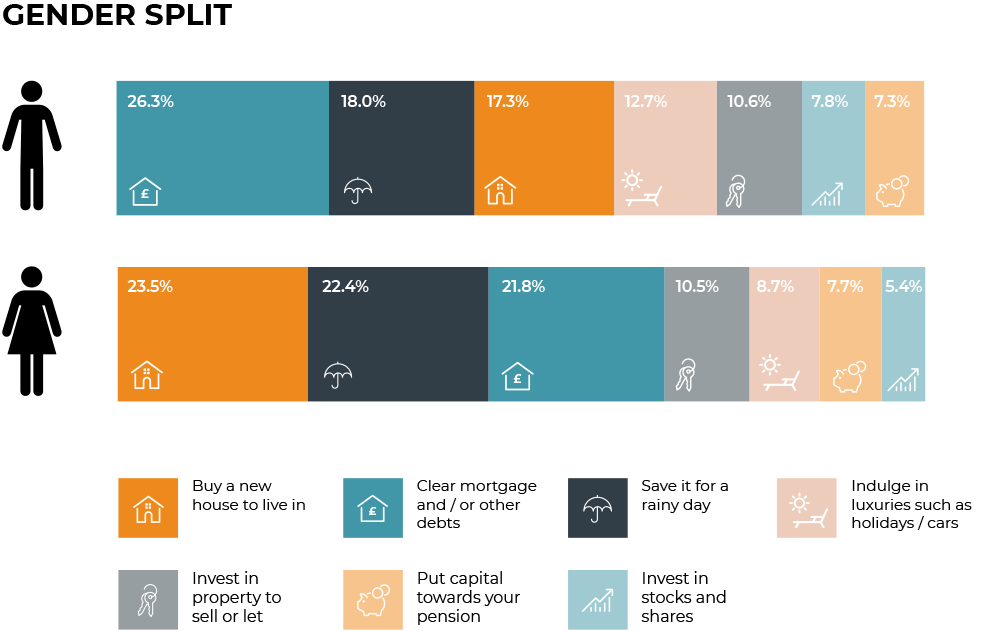 GENDER SPLIT

26.3% 18.0% 17.3% 12.7% 10.6% 7.8% 7.3%

23.5% 22.4% 21.8% 10.5% 8.7% 7.7% 5.4%

Buy a new house to live in

Clear mortgage and / or other debts

Save it for a rainy day

Indulge in luxuries such as holidays / cars

Invest in property to sell or let

Put capital towards your pension

Invest in stocks and shares