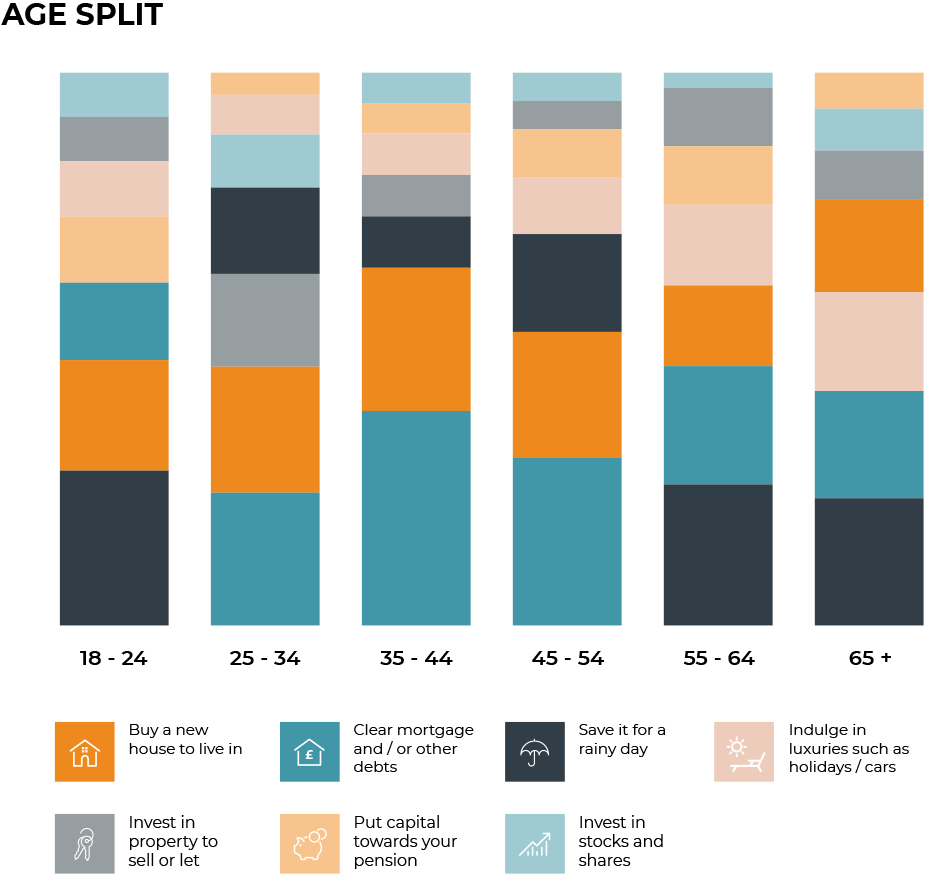 AGE SPLIT

18 - 24

25 - 34

35 - 44

45 - 54

55 - 64

65 +

Buy a new house to live in

Clear mortgage and / or other debts

Save it for a rainy day

Indulge in luxuries such as holidays / cars

Invest in property to sell or let

Put capital towards your pension

Invest in stocks and shares