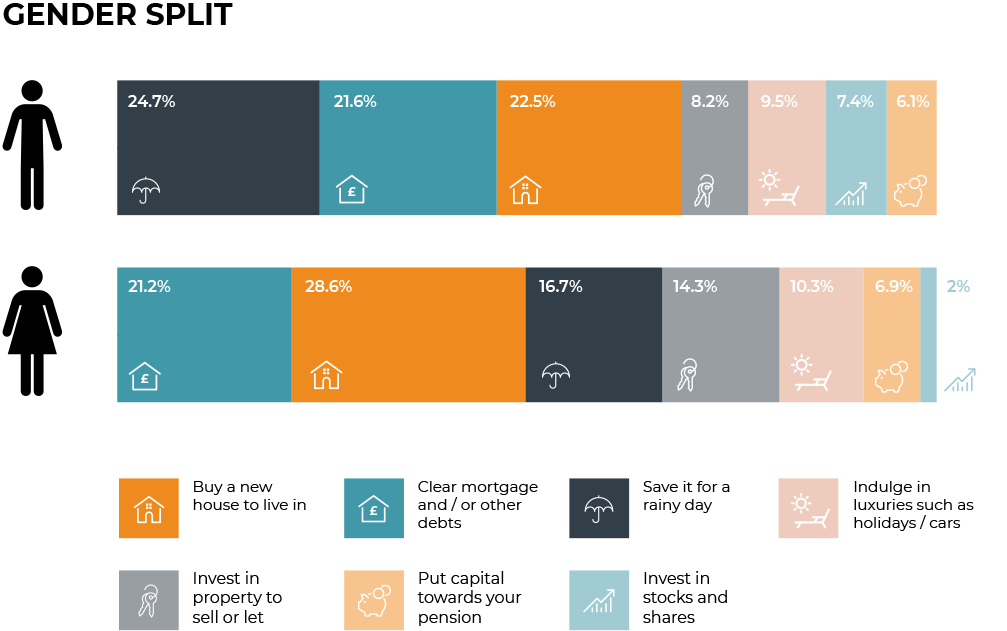 GENDER SPLIT

24.7%
21.6%
22.5%
8.2%
9.5%
7.4%
6.1%

21.2%
28.6%
16.7%
14.3%
10.3%
6.9%
2%

Buy a new house to live in

Clear mortgage and / or other debts

Save it for a rainy day

Indulge in luxuries such as holidays / cars

Invest in property to sell or let

Put capital towards your pension

Invest in stocks and shares