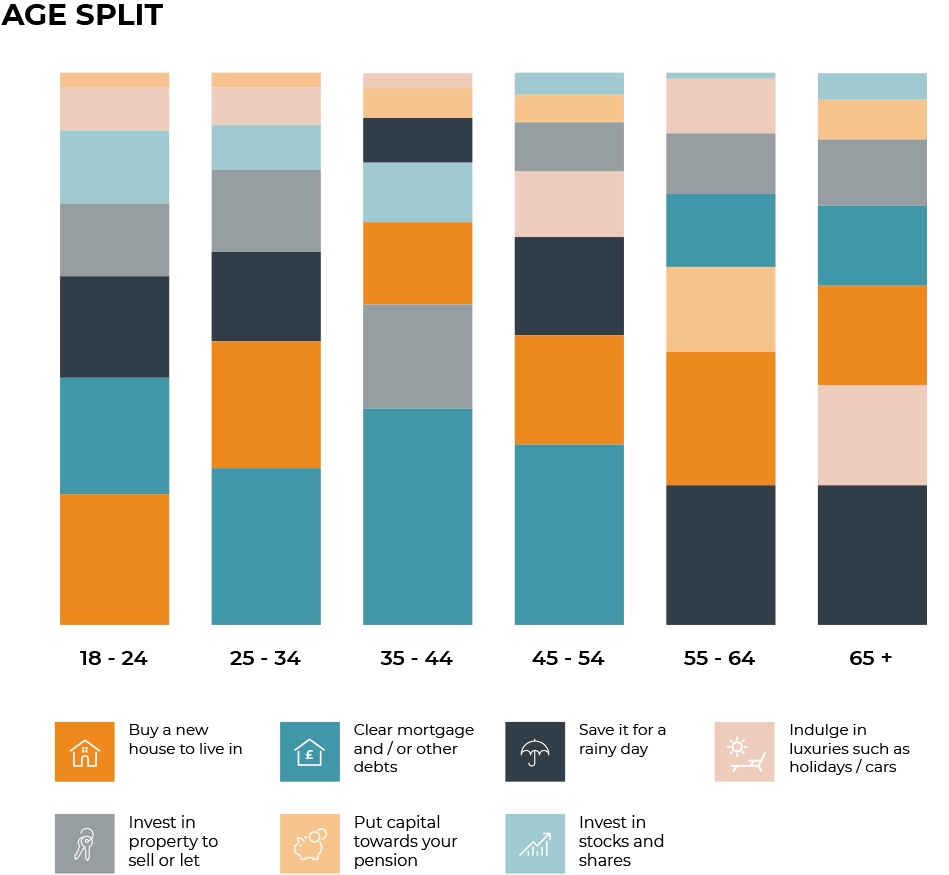 AGE SPLIT

18 - 24

25 - 34

35 - 44

45 - 54

55 - 64

65 +

Buy a new house to live in

Clear mortgage and / or other debts

Save it for a rainy day

Indulge in luxuries such as holidays / cars

Invest in property to sell or let

Put capital towards your pension

Invest in stocks and shares