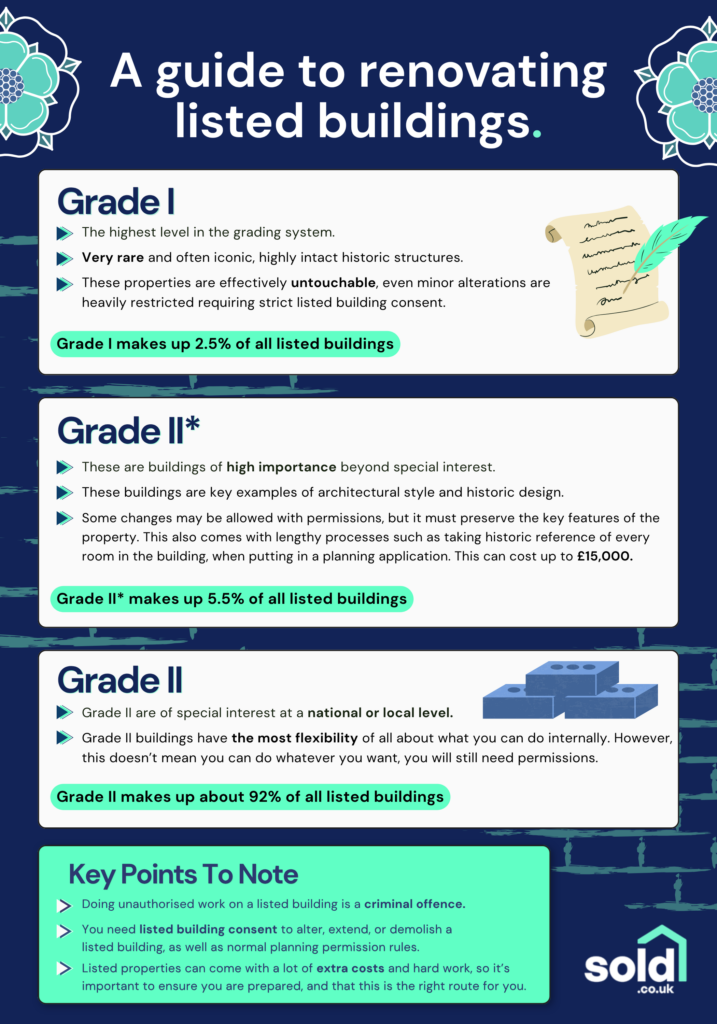 A guide to renovating listed buildings.

Grade I

The highest level in the grading system.

Very rare and often iconic, highly intact historic structures.

These properties are effectively untouchable, even minor alterations are heavily restricted requiring strict listed building consent.

Grade I makes up 2.5% of all listed buildings

Grade II*

These are buildings of high importance beyond special interest.

These buildings are key examples of architectural style and historic design.

Some changes may be allowed with permissions, but it must preserve the key features of the property. This also comes with lengthy processes such as taking historic reference of every room in the building, when putting in a planning application. This can cost up to £15,000.

Grade II* makes up 5.5% of all listed buildings

Grade II

Grade II are of special interest at a national or local level.

Grade II buildings have the most flexibility of all about what you can do internally. However, this doesn't mean you can do whatever you want, you will still need permissions.

Grade II makes up about 92% of all listed buildings

Key Points To Note

Doing unauthorised work on a listed building is a criminal offence.

You need listed building consent to alter, extend, or demolish a listed building, as well as normal planning permission rules.

Listed properties can come with a lot of extra costs and hard work, so it's important to ensure you are prepared, and that this is the right route for you.

sold .co.uk