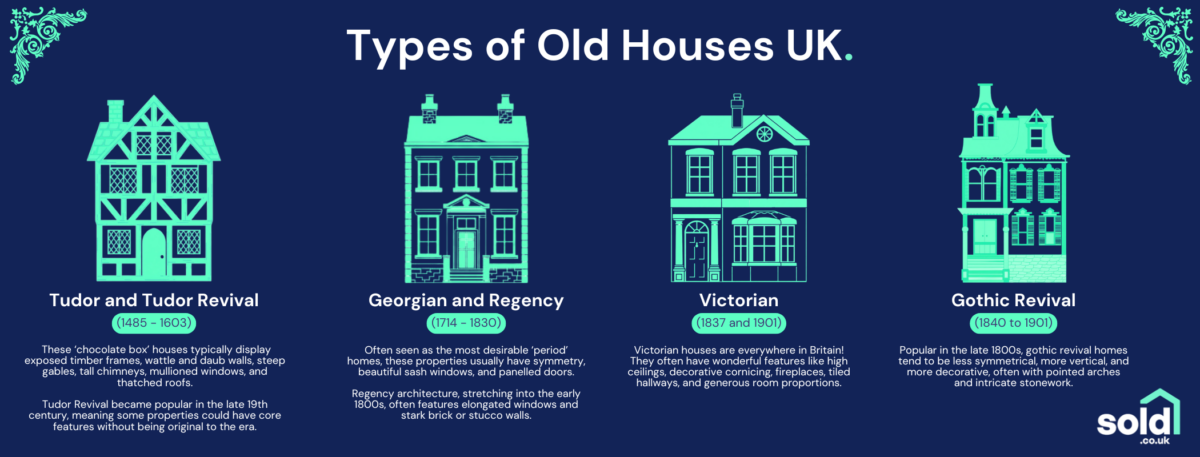 Types of Old Houses UK.

Tudor and Tudor Revival

(1485 - 1603)

These 'chocolate box' houses typically display exposed timber frames, wattle and daub walls, steep gables, tall chimneys, mullioned windows, and thatched roofs.

Tudor Revival became popular in the late 19th century, meaning some properties could have core features without being original to the era.

Georgian and Regency

(1714 - 1830)

Often seen as the most desirable 'period' homes, these properties usually have symmetry, beautiful sash windows, and panelled doors.

Regency architecture, stretching into the early 1800s, often features elongated windows and stark brick or stucco walls.

Victorian

(1837 and 1901)

Victorian houses are everywhere in Britain! They often have wonderful features like high ceilings, decorative cornicing, fireplaces, tiled hallways, and generous room proportions.

Gothic Revival

(1840 to 1901)

Popular in the late 1800s, gothic revival homes tend to be less symmetrical, more vertical, and more decorative, often with pointed arches and intricate stonework.

sold .co.uk